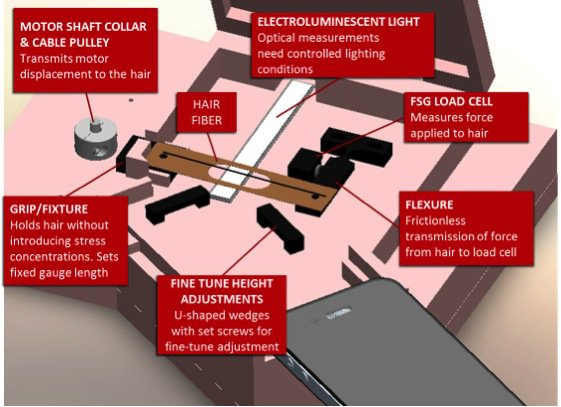 MOTOR SHAFT COLLAR & CABLE PULLEY
Transmits motor displacement to the hair

ELECTROLUMINESCENT LIGHT
Optical measurements need controlled lighting conditions

HAIR FIBER

FSG LOAD CELL
Measures force applied to hair

GRIP/FIXTURE
Holds hair without introducing stress concentrations. Sets fixed gauge length

FLEXURE
Frictionless transmission of force from hair to load cell

FINE TUNE HEIGHT ADJUSTMENTS
U-shaped wedges with set screws for fine-tune adjustment